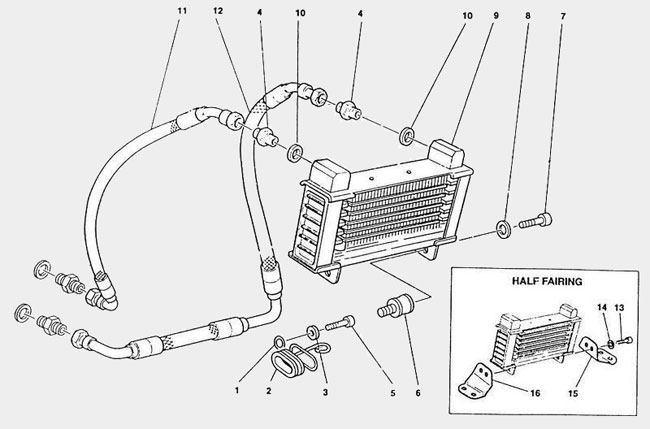 11
12
4
10
4
10
9
8
7
HALF FAIRING
14
13
1
2
3
5
6
16
15