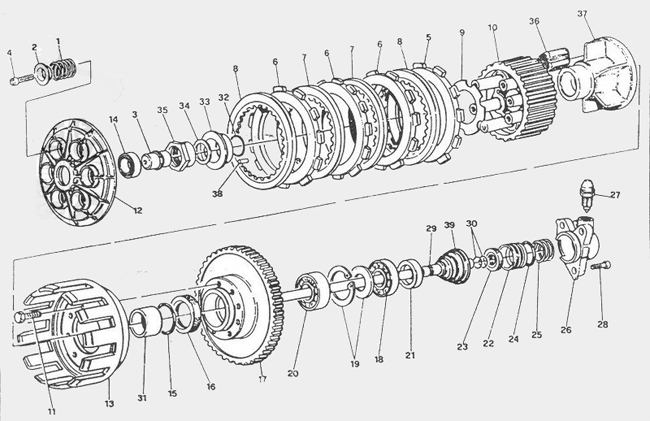 4 2 1
14 3 35 34 33 32 8 6 7 6 7 6 8 5 9 10 36 37
38
12
27
29 39 30
11 13 31 15 16 17 20 19 18 21 23 22 24 25 26 28